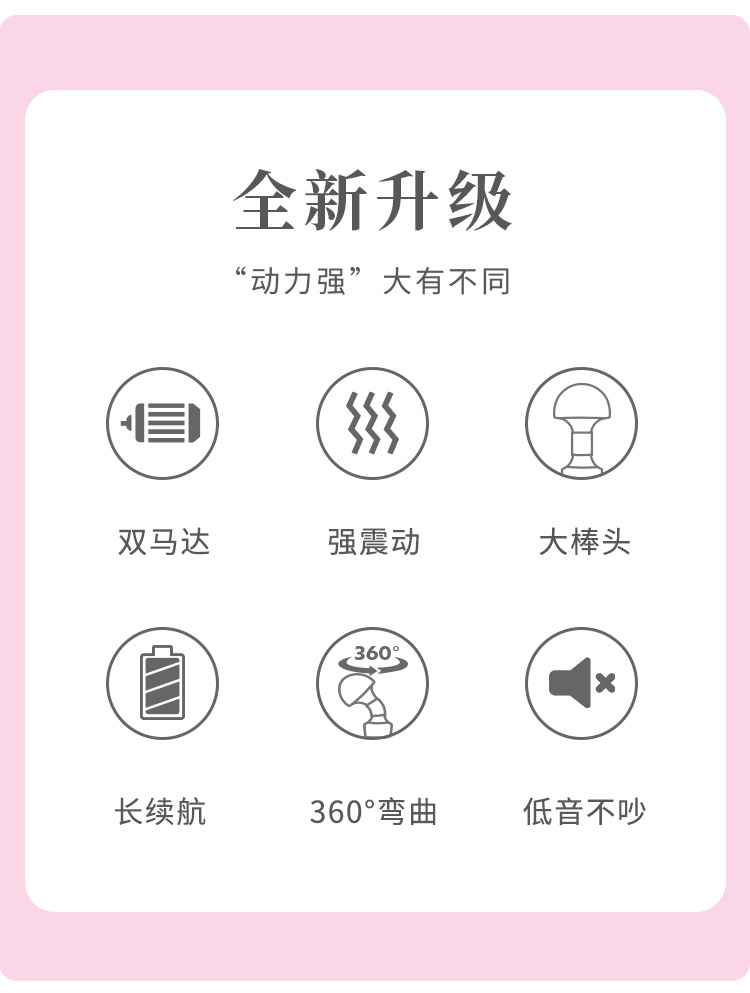 全新升级

“动力强”大有不同

双马达

强震动

大棒头

360°

长续航

360°弯曲

低音不吵