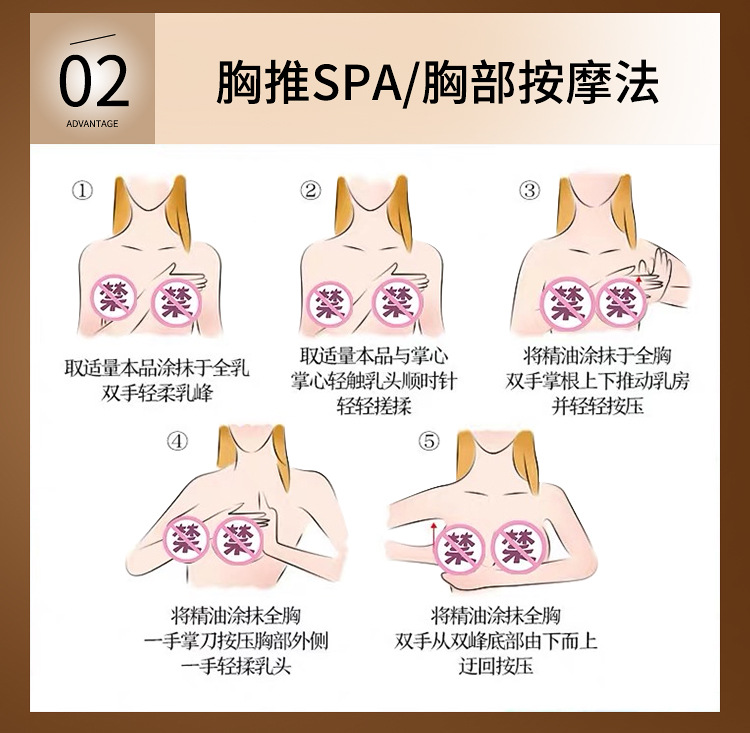 02
ADVANTAGE

胸推SPA/胸部按摩法

①
禁 禁
取适量本品涂抹于全乳
双手轻柔乳峰

②
禁 禁
取适量本品与掌心
掌心轻触乳头顺时针
轻轻搓揉

③
禁 禁
将精油涂抹于全胸
双手掌根上下推动乳房
并轻轻按压

④
禁 禁
将精油涂抹全胸
一手掌刀按压胸部外侧
一手轻揉乳头

⑤
禁 禁
将精油涂抹全胸
双手从双峰底部由下而上
迂回按压