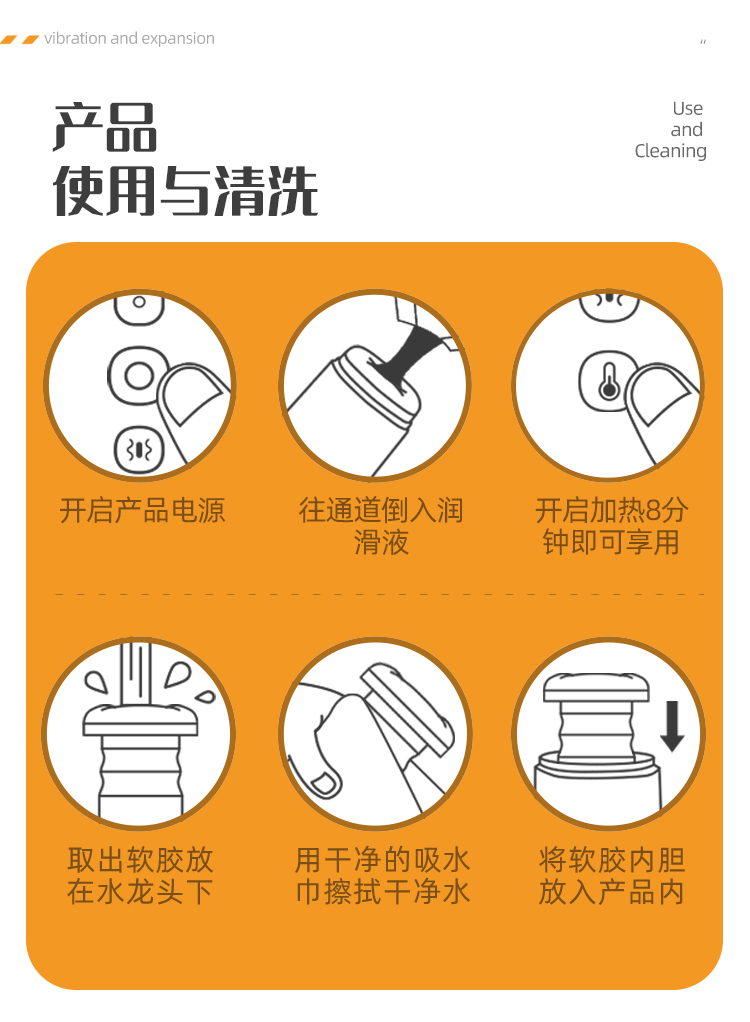 vibration and expansion

产品
使用与清洗

Use
and
Cleaning

开启产品电源

往通道倒入润滑液

开启加热8分钟即可享用

取出软胶放在水龙头下

用干净的吸水巾擦拭干净水

将软胶内胆放入产品内